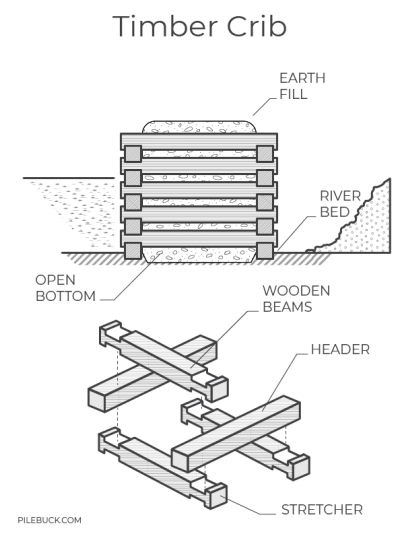 Timber Crib

EARTH FILL

RIVER BED

OPEN BOTTOM

WOODEN BEAMS

HEADER

STRETCHER

PILEBUCK.COM