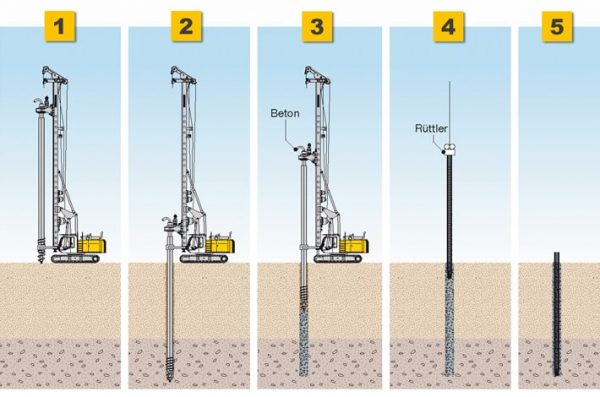 1

2

3

Beton

4

Rüttler

5